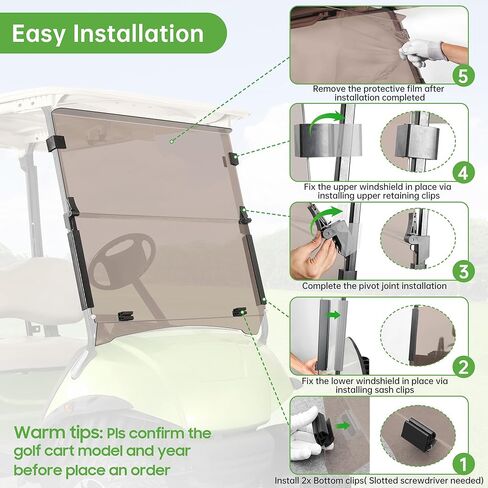 Easy Installation

5
Remove the protective film after installation completed

4
Fix the upper windshield in place via installing upper retaining clips

3
Complete the pivot joint installation

2
Fix the lower windshield in place via installing sash clips

1
Install 2x Bottom clips( Slotted screwdriver needed)

Warm tips: Pls confirm the golf cart model and year before place an order