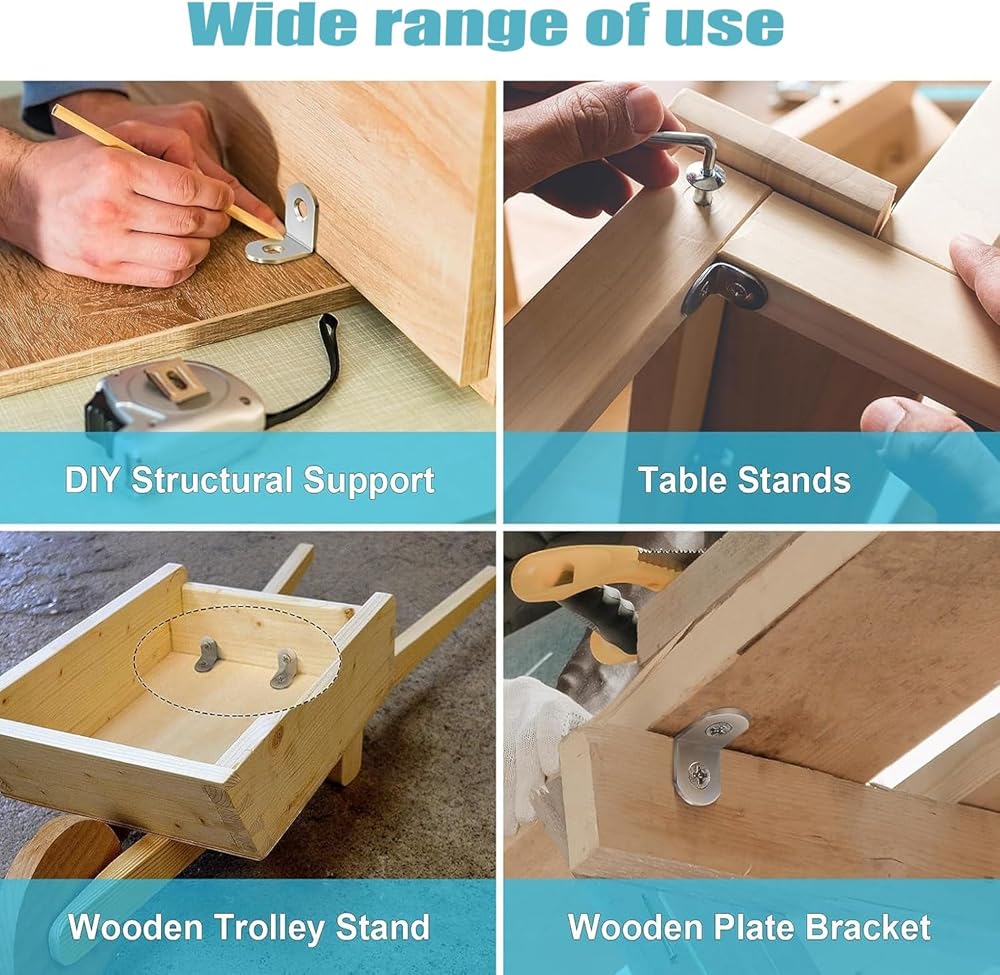 Wide range of use

DIY Structural Support

Table Stands

Wooden Trolley Stand

Wooden Plate Bracket