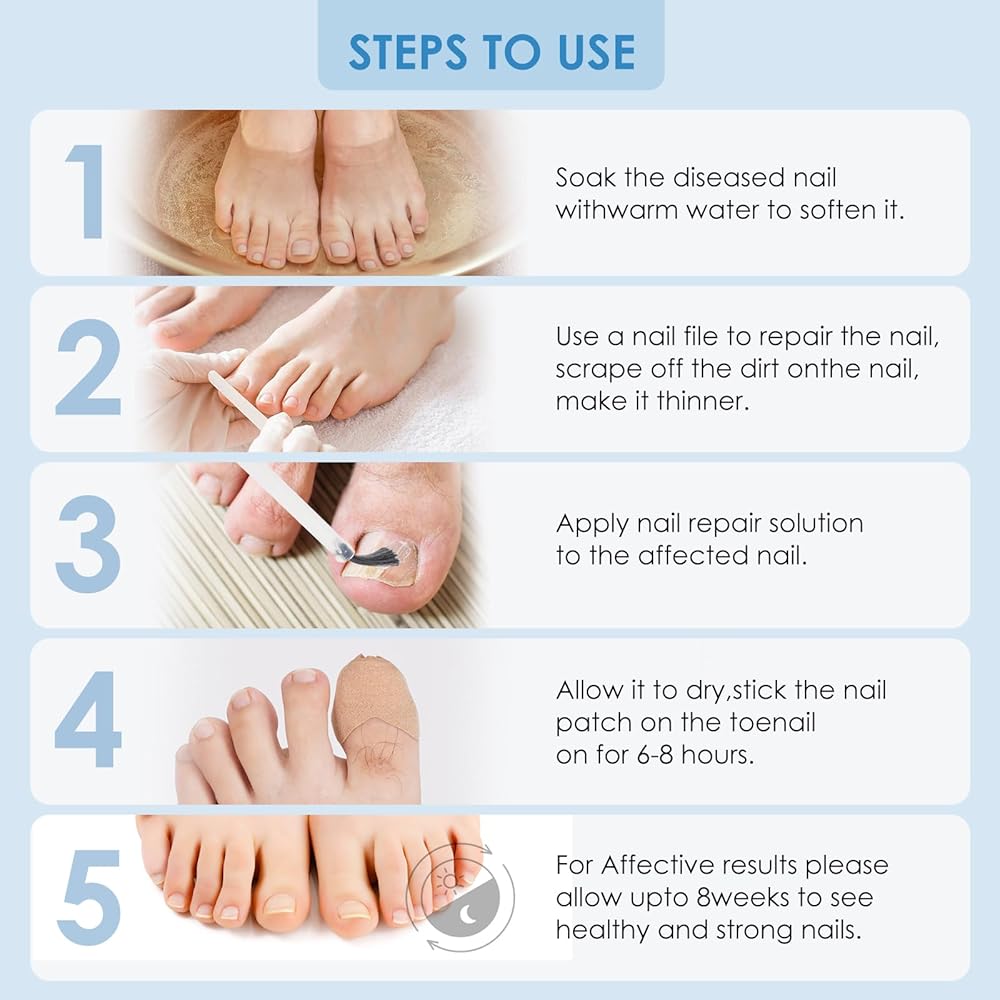 STEPS TO USE

1

Soak the diseased nail withwarm water to soften it.

2

Use a nail file to repair the nail, scrape off the dirt onthe nail, make it thinner.

3

Apply nail repair solution to the affected nail.

4

Allow it to dry,stick the nail patch on the toenail on for 6-8 hours.

5

For Affective results please allow upto 8weeks to see healthy and strong nails.