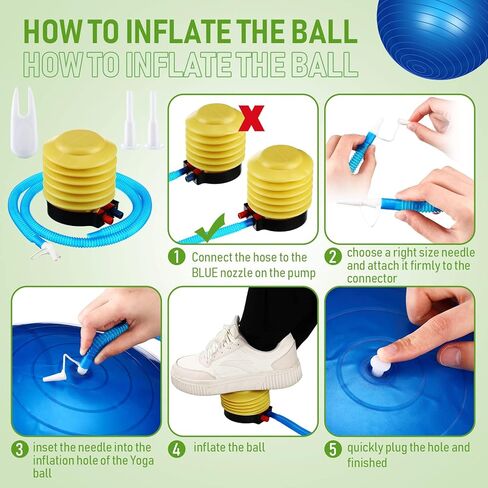 HOW TO INFLATE THE BALL
HOW TO INFLATE THE BALL

1 Connect the hose to the BLUE nozzle on the pump

2 choose a right size needle and attach it firmly to the connector

3 inset the needle into the inflation hole of the Yoga ball

4 inflate the ball

5 quickly plug the hole and finished