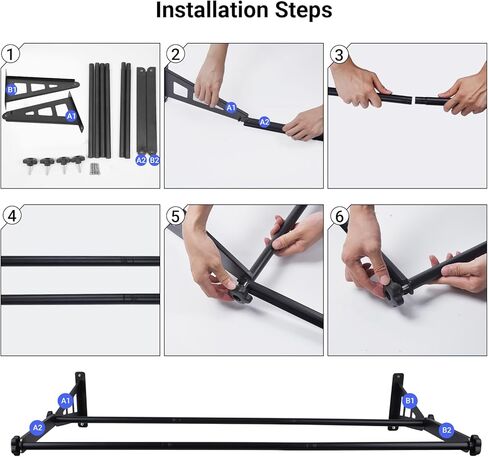 Installation Steps

1
B1
A1
A2
B2

2
A1
A2

3

4

5

6

A1
A2
B1
B2