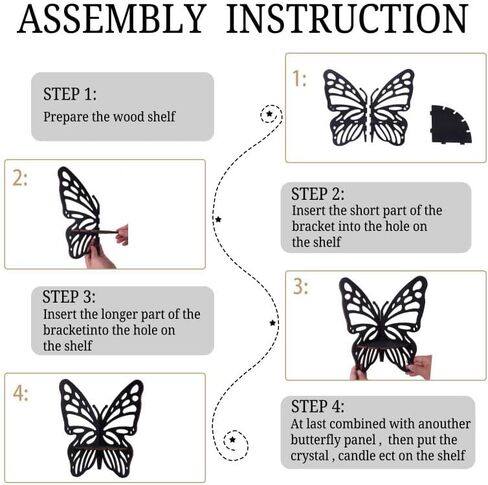 ASSEMBLY INSTRUCTION

STEP 1:
Prepare the wood shelf

1:

2:

STEP 2:
Insert the short part of the bracket into the hole on the shelf

STEP 3:
Insert the longer part of the bracketinto the hole on the shelf

3:

4:

STEP 4:
At last combined with anouther butterfly panel , then put the crystal , candle ect on the shelf