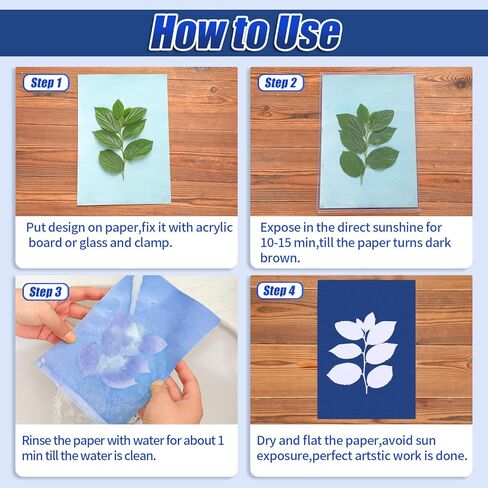 How to Use

Step 1

Put design on paper,fix it with acrylic board or glass and clamp.

Step 2

Expose in the direct sunshine for 10-15 min,till the paper turns dark brown.

Step 3

Rinse the paper with water for about 1 min till the water is clean.

Step 4

Dry and flat the paper,avoid sun exposure,perfect artstic work is done.