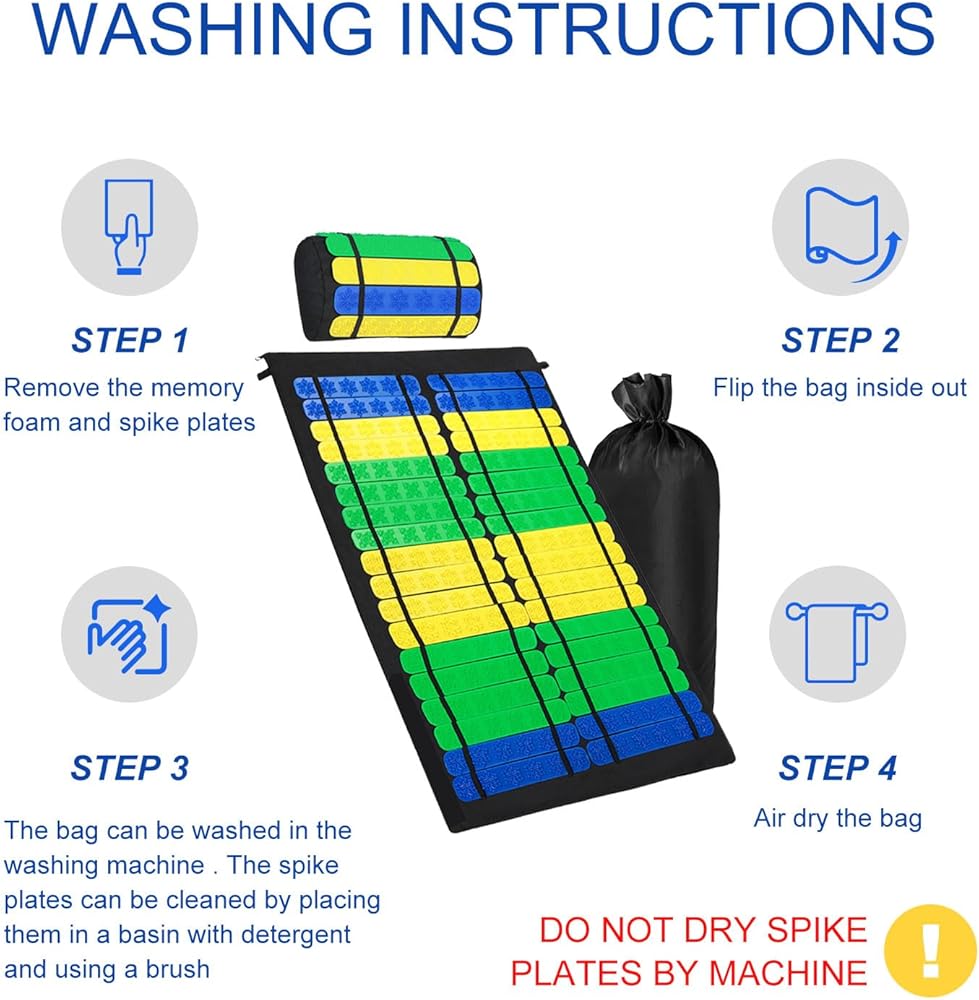 WASHING INSTRUCTIONS

STEP 1
Remove the memory foam and spike plates

STEP 2
Flip the bag inside out

STEP 3
The bag can be washed in the washing machine . The spike plates can be cleaned by placing them in a basin with detergent and using a brush

STEP 4
Air dry the bag

DO NOT DRY SPIKE PLATES BY MACHINE

!