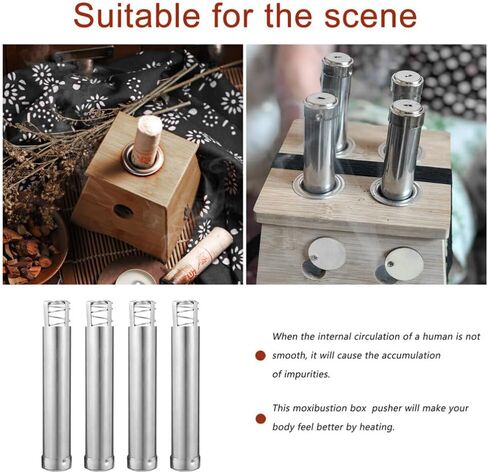 Suitable for the scene

When the internal circulation of a human is not smooth, it will cause the accumulation of impurities.

This moxibustion box pusher will make your body feel better by heating.