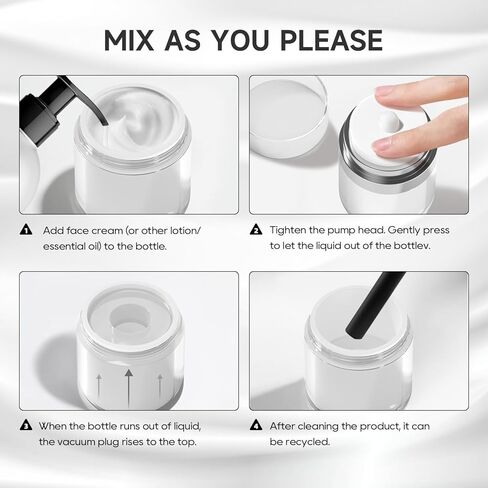 MIX AS YOU PLEASE

1 Add face cream (or other lotion/ essential oil) to the bottle.

2 Tighten the pump head. Gently press to let the liquid out of the bottlev.

3 When the bottle runs out of liquid, the vacuum plug rises to the top.

4 After cleaning the product, it can be recycled.