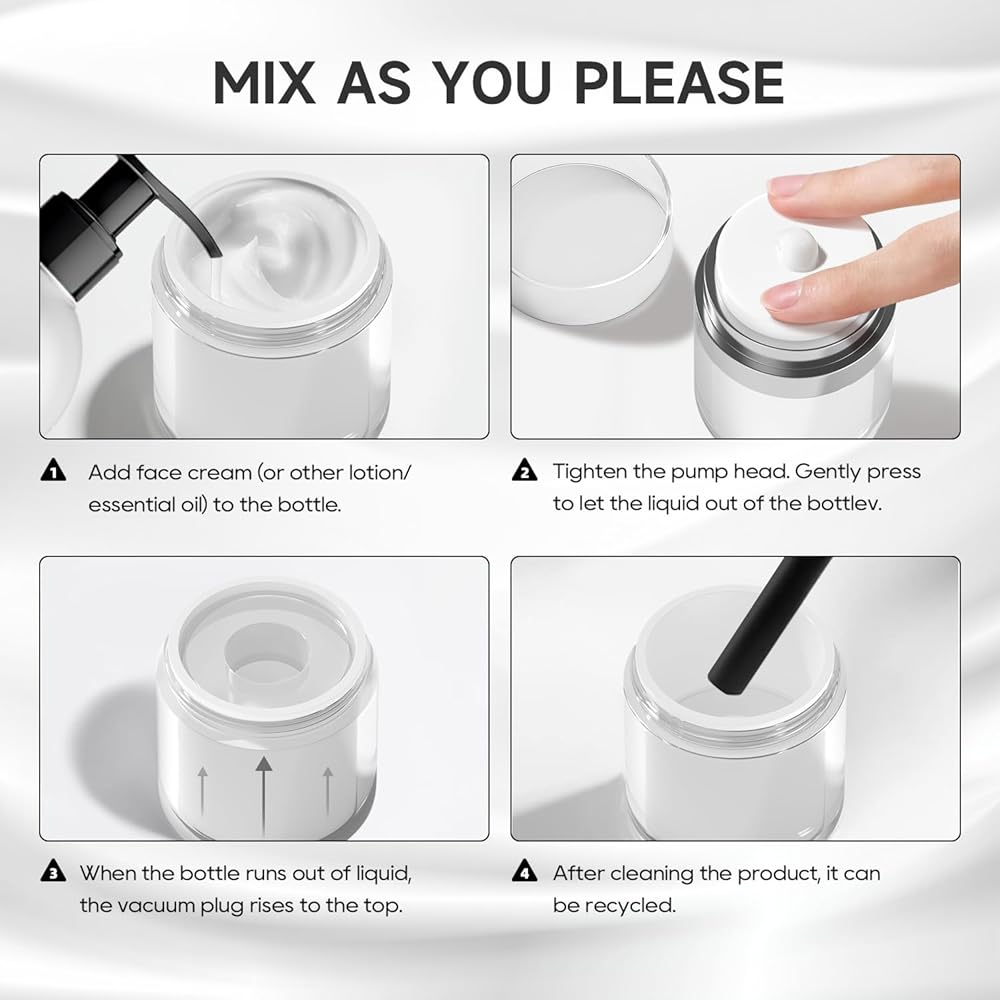 MIX AS YOU PLEASE

1 Add face cream (or other lotion/ essential oil) to the bottle.

2 Tighten the pump head. Gently press to let the liquid out of the bottlev.

3 When the bottle runs out of liquid, the vacuum plug rises to the top.

4 After cleaning the product, it can be recycled.