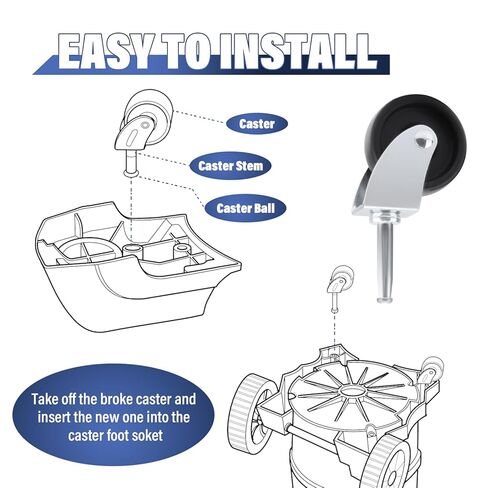 EASY TO INSTALL

Caster

Caster Stem

Caster Ball

Take off the broke caster and insert the new one into the caster foot soket