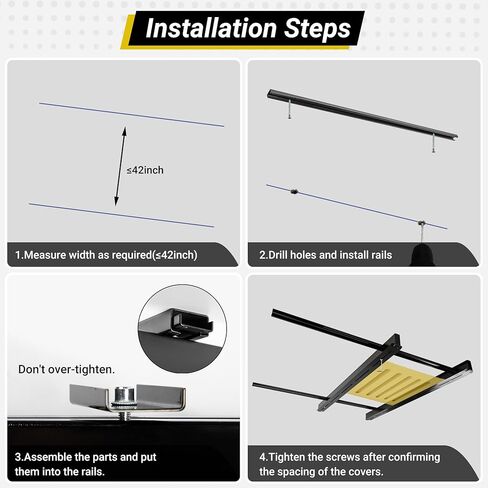 Installation Steps

≤42inch

1.Measure width as required(≤42inch)

2.Drill holes and install rails

Don't over-tighten.

3.Assemble the parts and put them into the rails.

4.Tighten the screws after confirming the spacing of the covers.