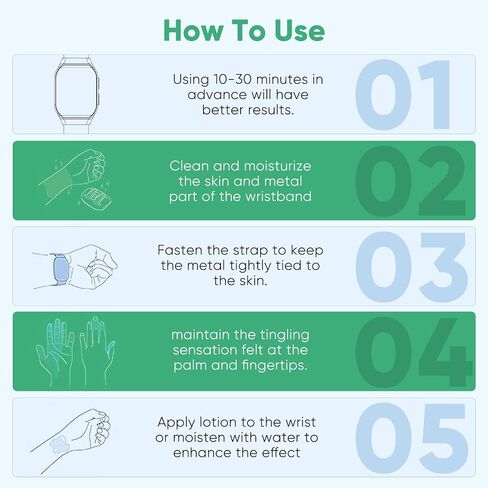 How To Use

Using 10-30 minutes in advance will have better results.

01

Clean and moisturize the skin and metal part of the wristband

02

Fasten the strap to keep the metal tightly tied to the skin.

03

maintain the tingling sensation felt at the palm and fingertips.

04

Apply lotion to the wrist or moisten with water to enhance the effect

05