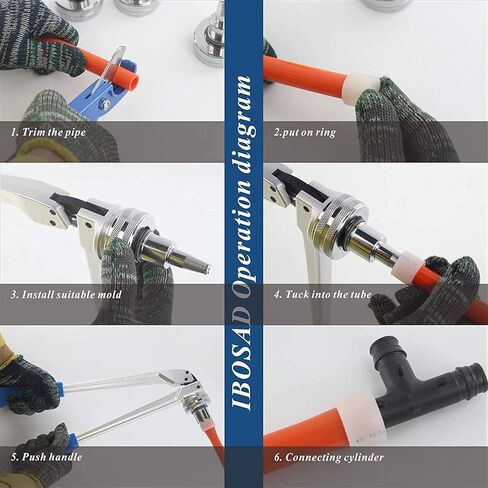 IBOSAD Operation diagram

1. Trim the pipe

2.put on ring

3. Install suitable mold

4. Tuck into the tube

5. Push handle

6. Connecting cylinder