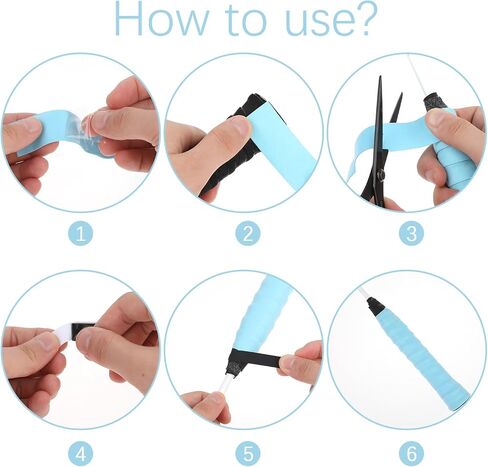 How to use?

1

2

3

4

5

6