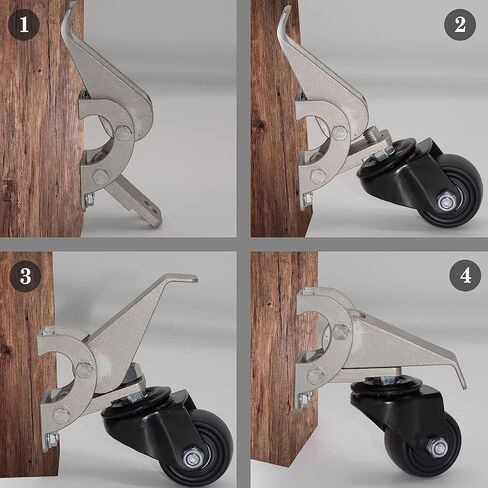 1

2

3

4