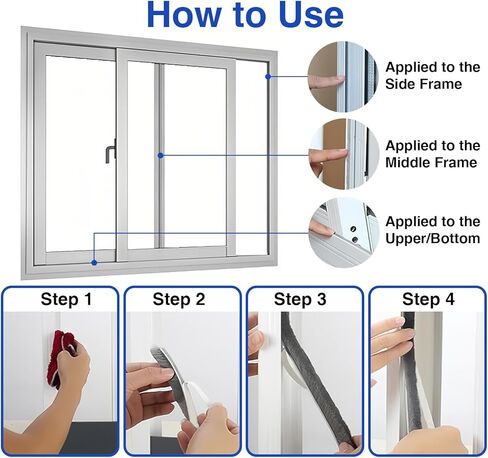 How to Use

Applied to the Side Frame

Applied to the Middle Frame

Applied to the Upper/Bottom

Step 1

Step 2

Step 3

Step 4