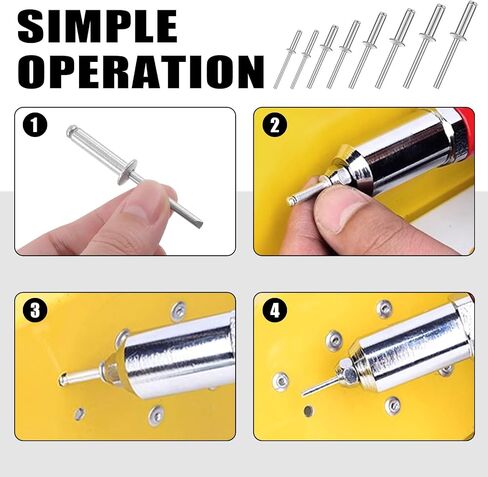 SIMPLE OPERATION

1

2

3

4