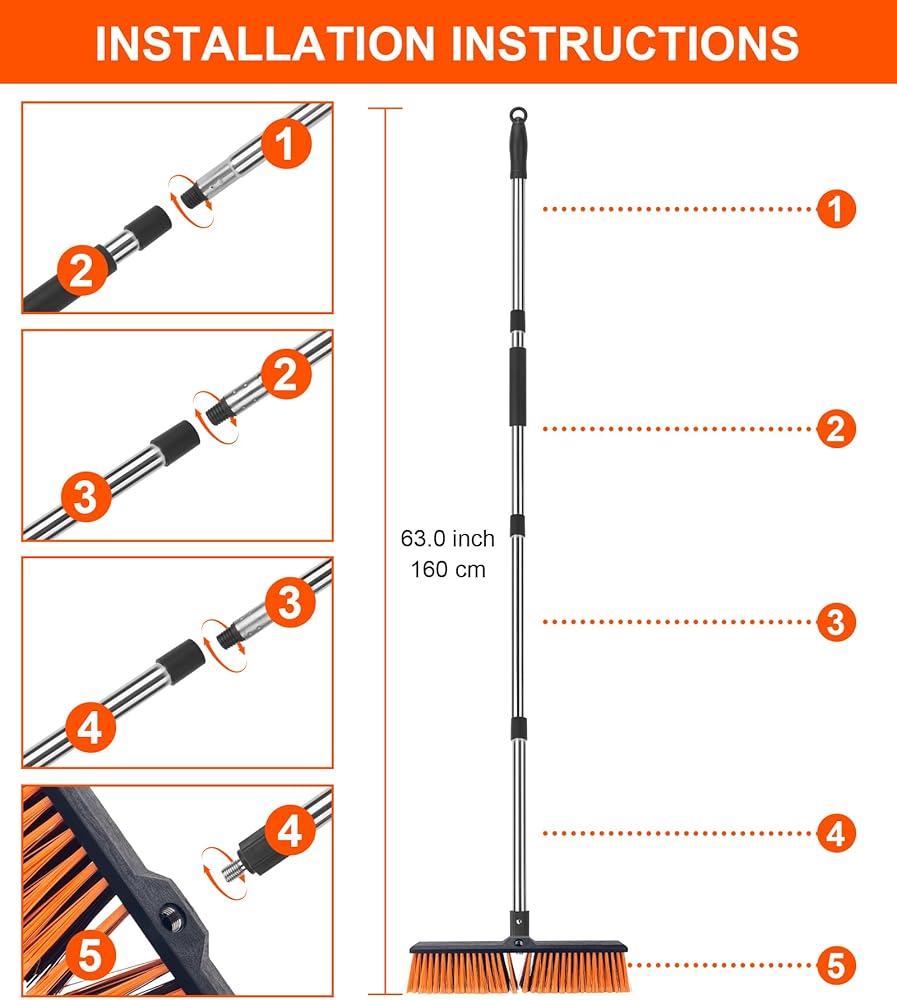 INSTALLATION INSTRUCTIONS

1
2

2
3

3
4

4
5

63.0 inch
160 cm

1
2
3
4
5