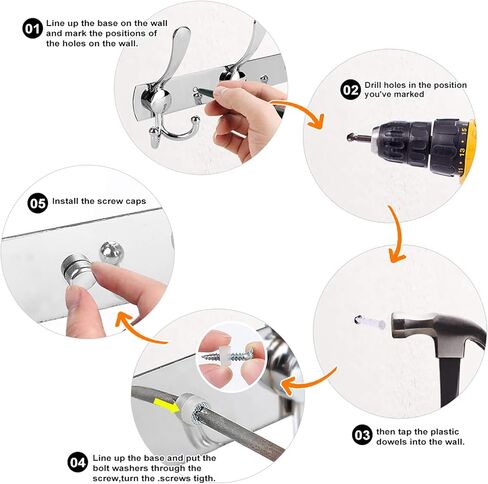 01 Line up the base on the wall and mark the positions of the holes on the wall.

02 Drill holes in the position you've marked

11 · 13 · 15

03 then tap the plastic dowels into the wall.

04 Line up the base and put the bolt washers through the screw,turn the .screws tigth.

05 Install the screw caps