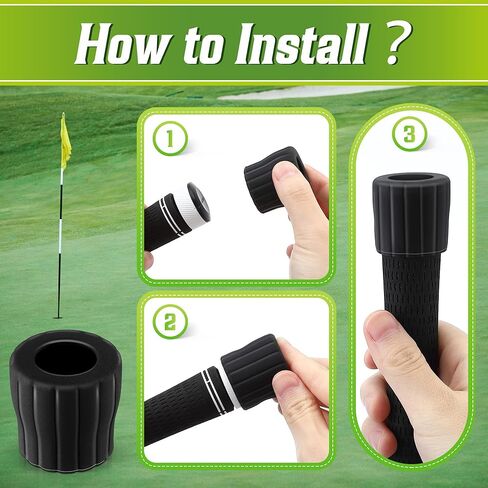 How to Install ?

1

2

3