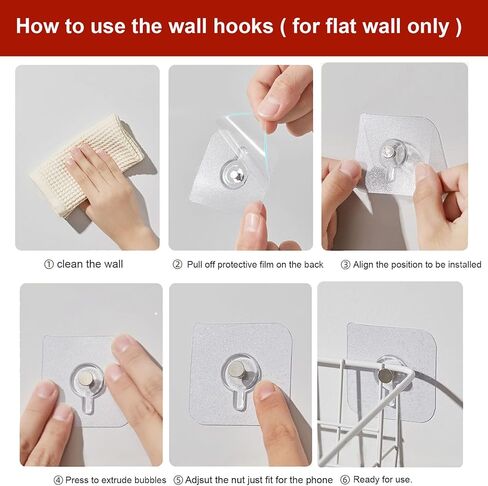 How to use the wall hooks ( for flat wall only )

① clean the wall

② Pull off protective film on the back

③ Align the position to be installed

④ Press to extrude bubbles

⑤ Adjsut the nut just fit for the phone

⑥ Ready for use.