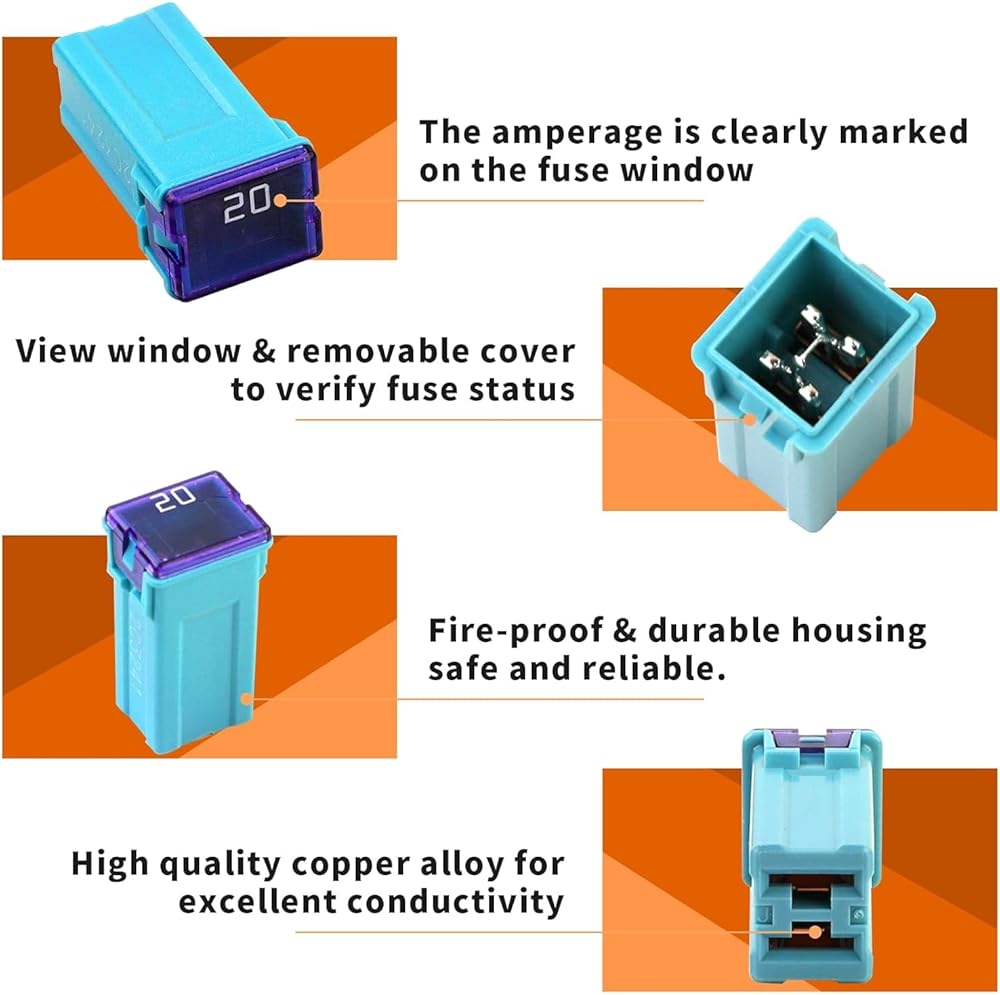 20

The amperage is clearly marked on the fuse window

View window & removable cover to verify fuse status

20

Fire-proof & durable housing safe and reliable.

High quality copper alloy for excellent conductivity