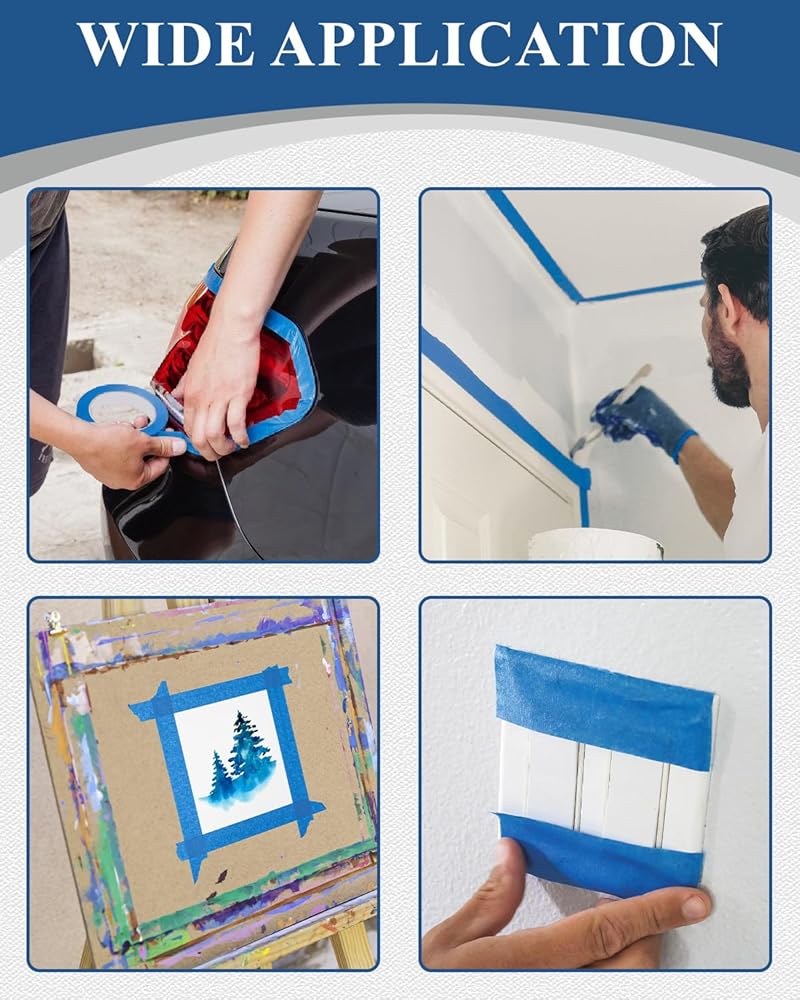 WIDE APPLICATION