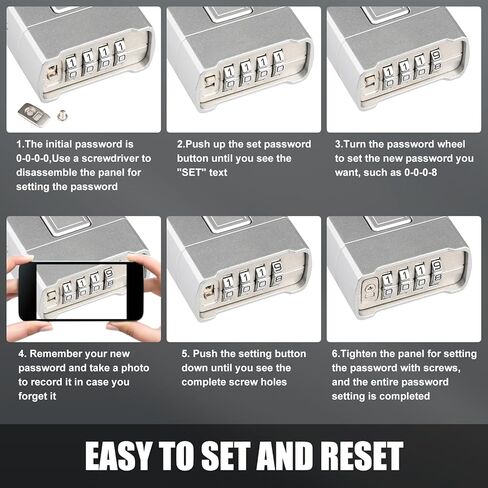 1.The initial password is 0-0-0-0,Use a screwdriver to disassemble the panel for setting the password

2.Push up the set password button until you see the "SET" text

3.Turn the password wheel to set the new password you want, such as 0-0-0-8

4. Remember your new password and take a photo to record it in case you forget it

5. Push the setting button down until you see the complete screw holes

6.Tighten the panel for setting the password with screws, and the entire password setting is completed

EASY TO SET AND RESET