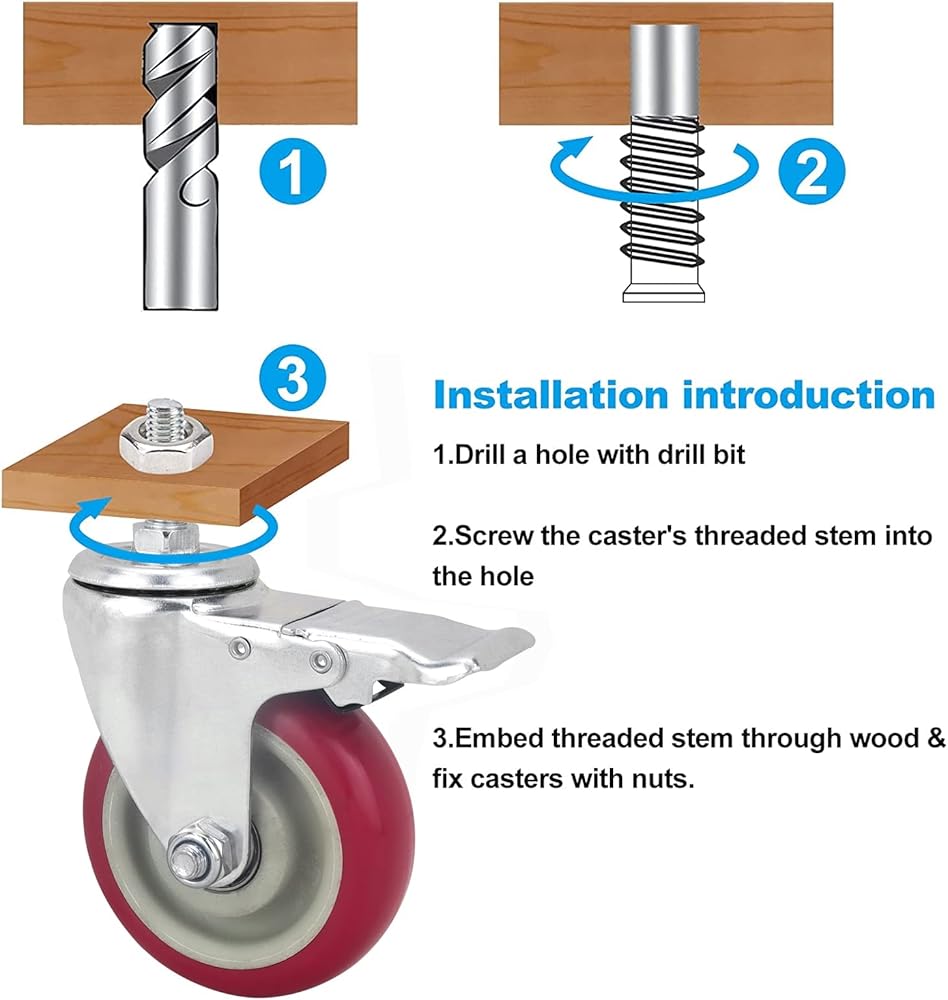 1

2

3

Installation introduction

1.Drill a hole with drill bit

2.Screw the caster's threaded stem into the hole

3.Embed threaded stem through wood & fix casters with nuts.