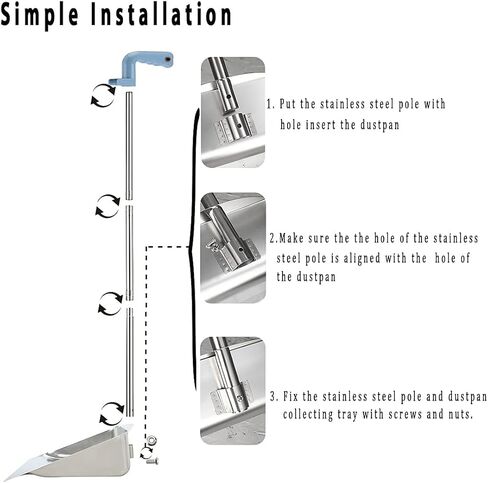 Simple Installation

1. Put the stainless steel pole with hole insert the dustpan

2.Make sure the the hole of the stainless steel pole is aligned with the hole of the dustpan

3. Fix the stainless steel pole and dustpan collecting tray with screws and nuts.