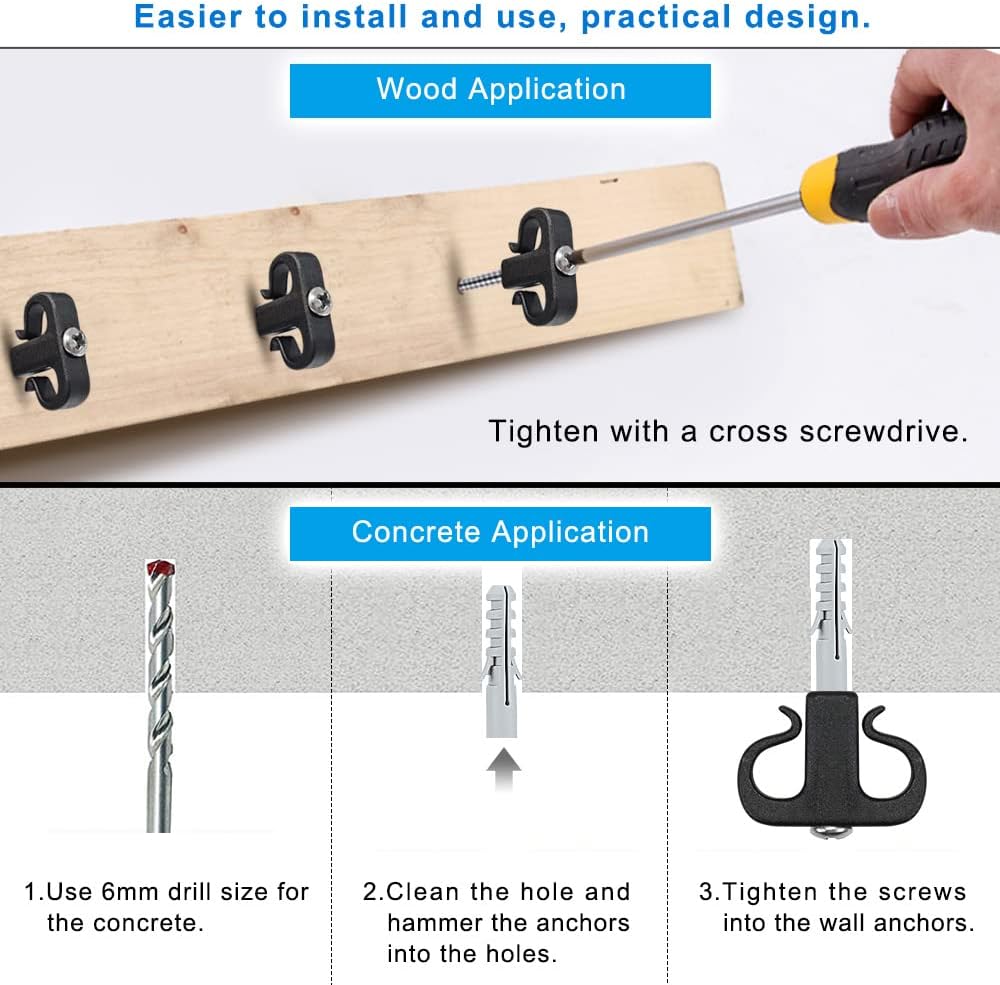 Easier to install and use, practical design.

Wood Application

Tighten with a cross screwdrive.

Concrete Application

1.Use 6mm drill size for the concrete.

2.Clean the hole and hammer the anchors into the holes.

3.Tighten the screws into the wall anchors.