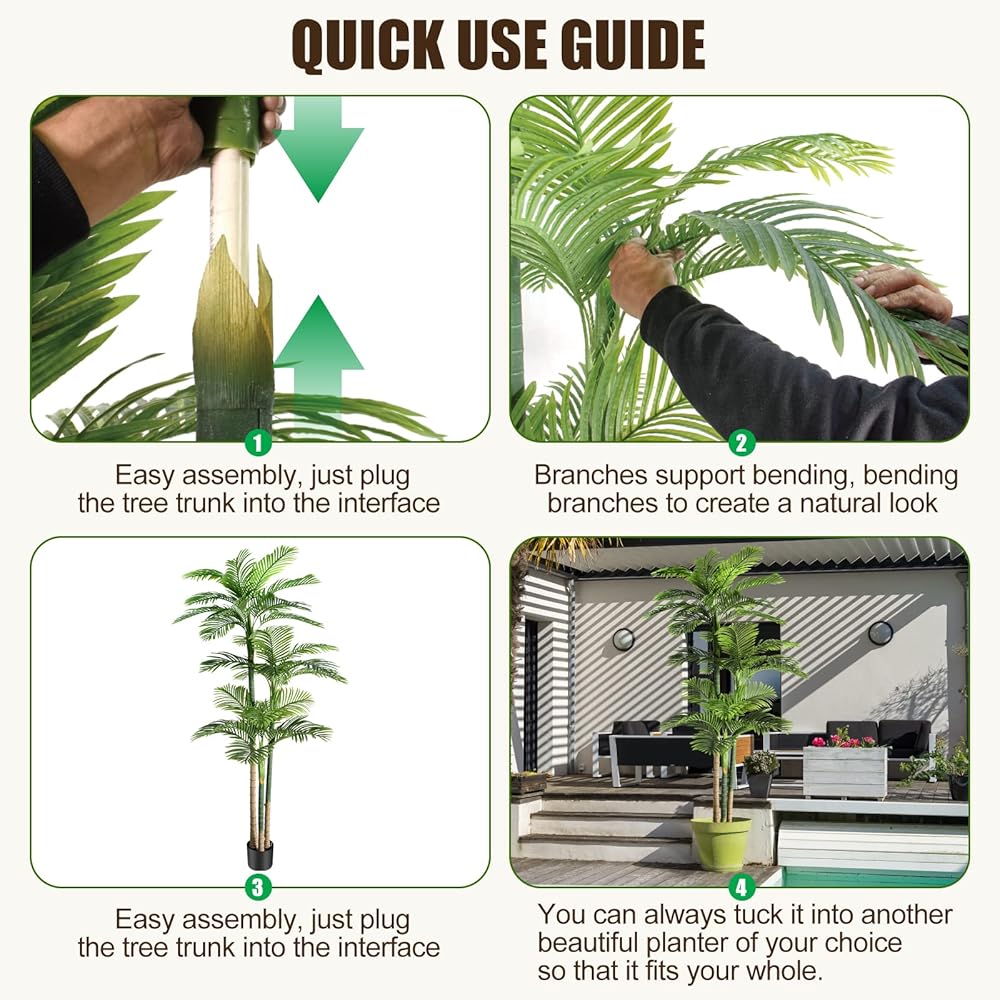 QUICK USE GUIDE

1
Easy assembly, just plug the tree trunk into the interface

2
Branches support bending, bending branches to create a natural look

3
Easy assembly, just plug the tree trunk into the interface

4
You can always tuck it into another beautiful planter of your choice so that it fits your whole.