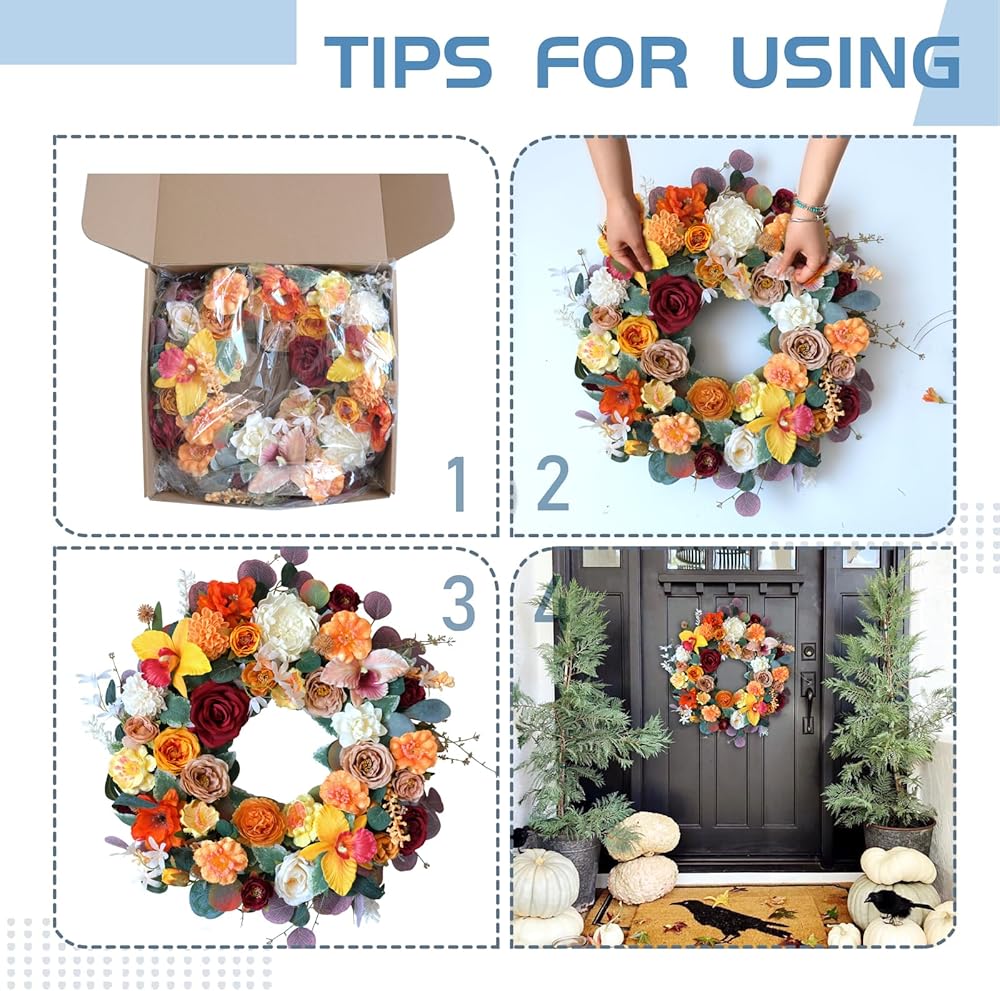 TIPS FOR USING

1

2

3

4