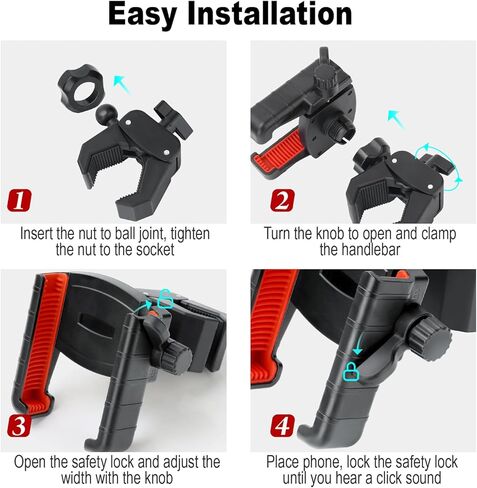 Easy Installation

1

Insert the nut to ball joint, tighten the nut to the socket

2

Turn the knob to open and clamp the handlebar

3

Open the safety lock and adjust the width with the knob

4

Place phone, lock the safety lock until you hear a click sound