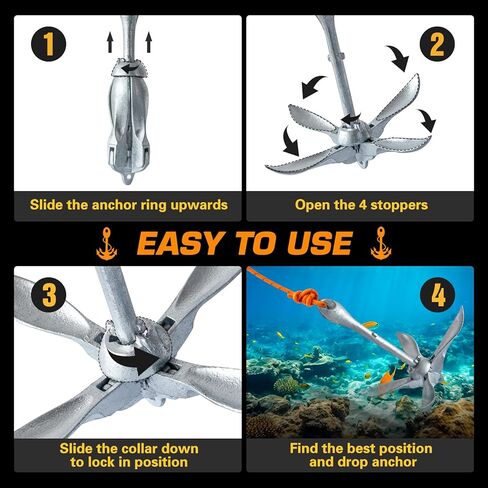 1

Slide the anchor ring upwards

2

Open the 4 stoppers

EASY TO USE

3

Slide the collar down to lock in position

4

Find the best position and drop anchor