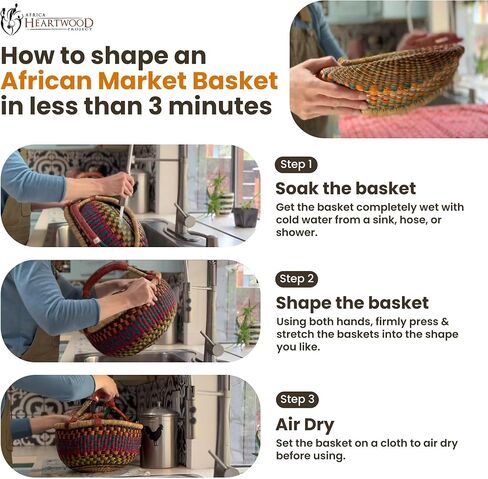 AFRICA HEARTWOOD PROJECT

How to shape an African Market Basket in less than 3 minutes

Step 1
Soak the basket
Get the basket completely wet with cold water from a sink, hose, or shower.

Step 2
Shape the basket
Using both hands, firmly press & stretch the baskets into the shape you like.

Step 3
Air Dry
Set the basket on a cloth to air dry before using.