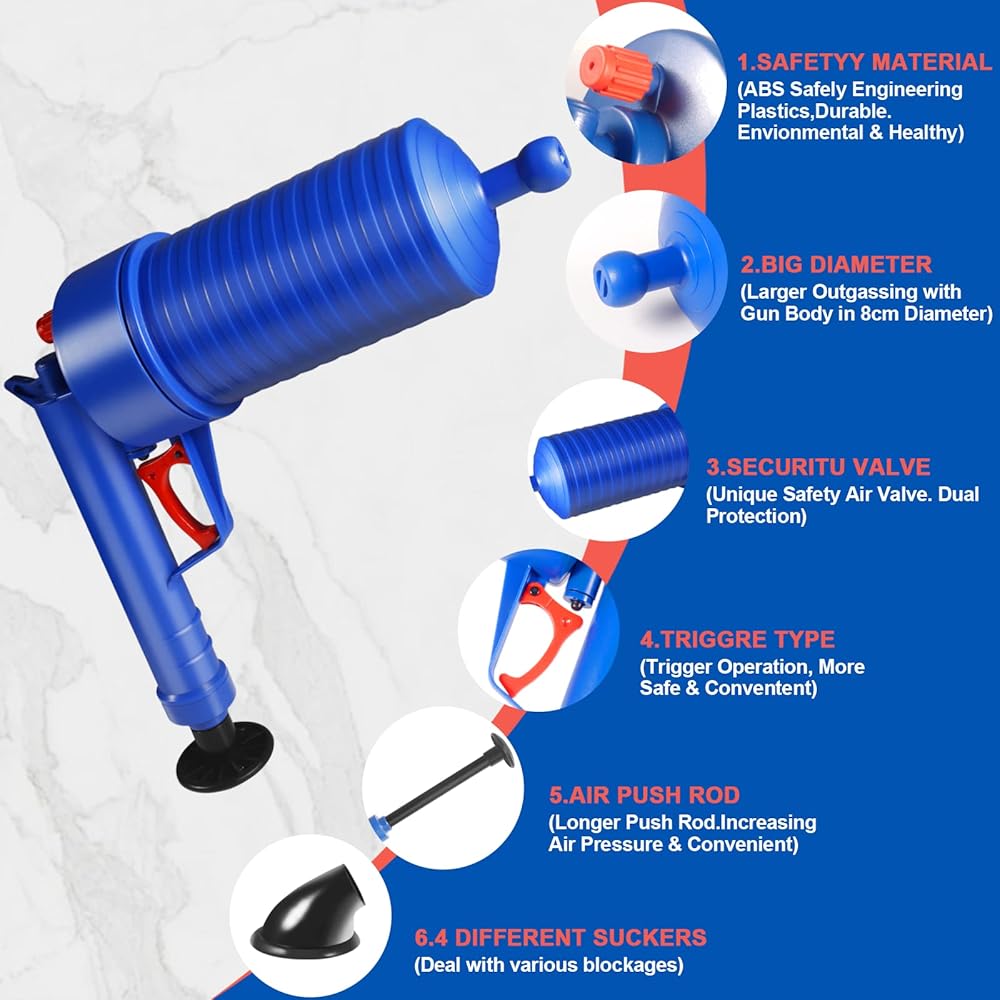 1.SAFETYY MATERIAL
(ABS Safely Engineering Plastics,Durable. Envionmental & Healthy)

2.BIG DIAMETER
(Larger Outgassing with Gun Body in 8cm Diameter)

3.SECURITU VALVE
(Unique Safety Air Valve. Dual Protection)

4.TRIGGRE TYPE
(Trigger Operation, More Safe & Conventent)

5.AIR PUSH ROD
(Longer Push Rod.Increasing Air Pressure & Convenient)

6.4 DIFFERENT SUCKERS
(Deal with various blockages)