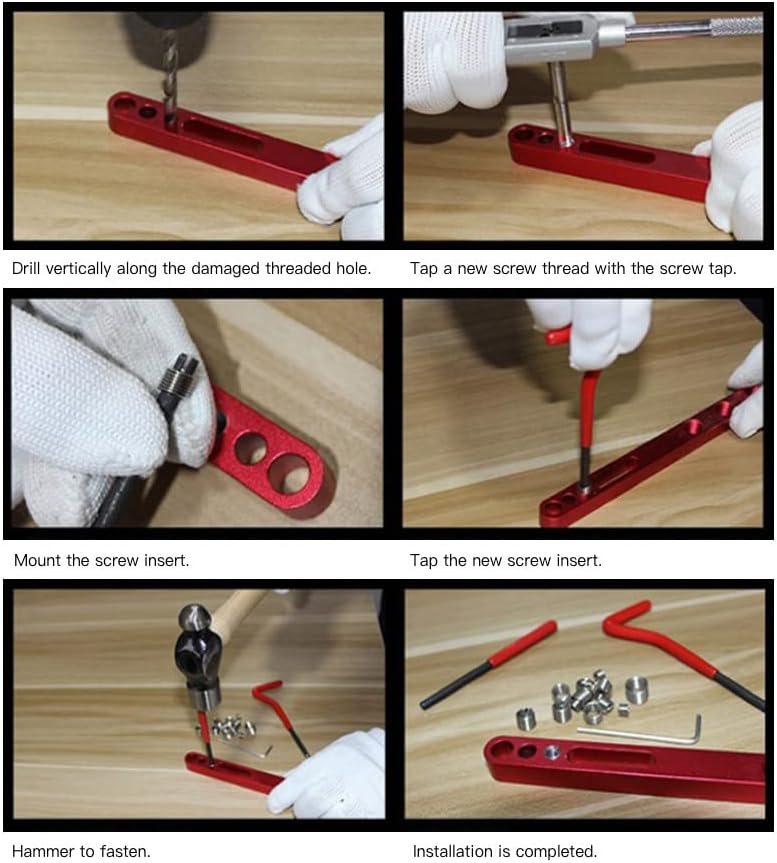 Drill vertically along the damaged threaded hole.

Tap a new screw thread with the screw tap.

Mount the screw insert.

Tap the new screw insert.

Hammer to fasten.

Installation is completed.