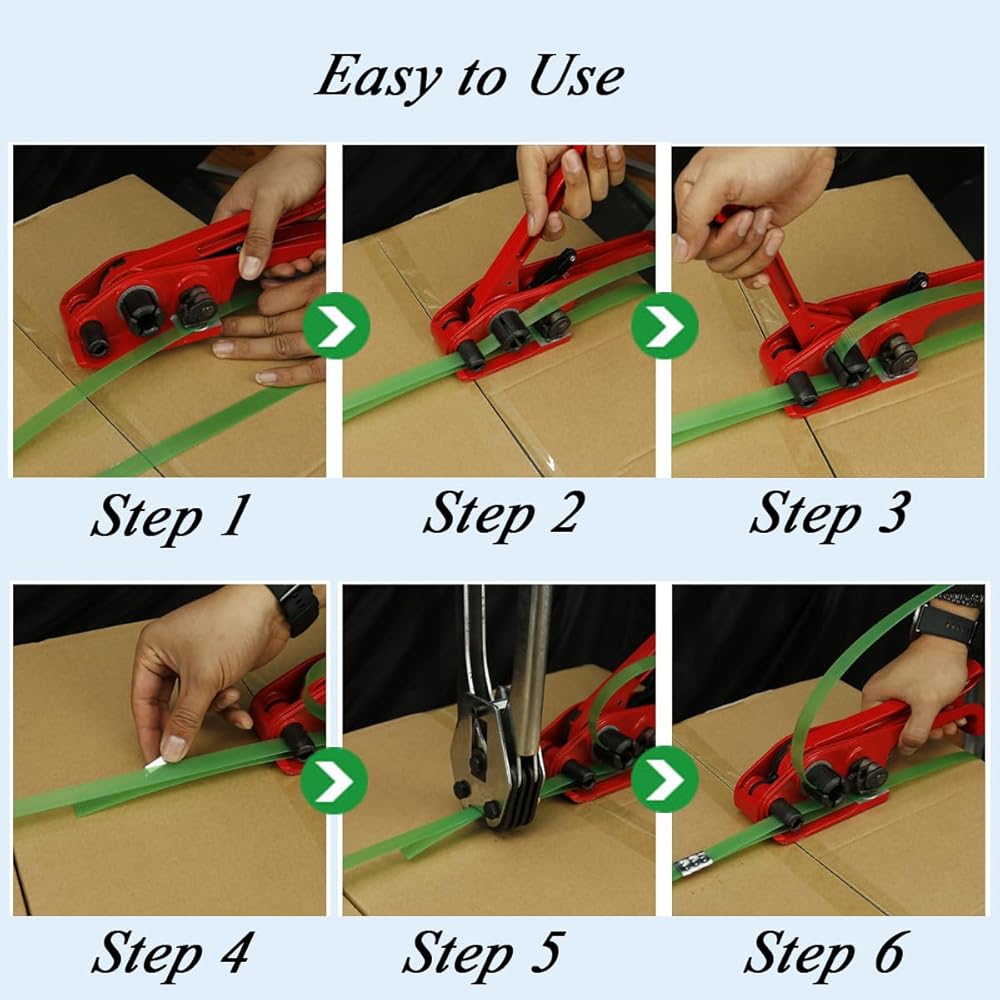 Easy to Use

Step 1

Step 2

Step 3

Step 4

Step 5

Step 6