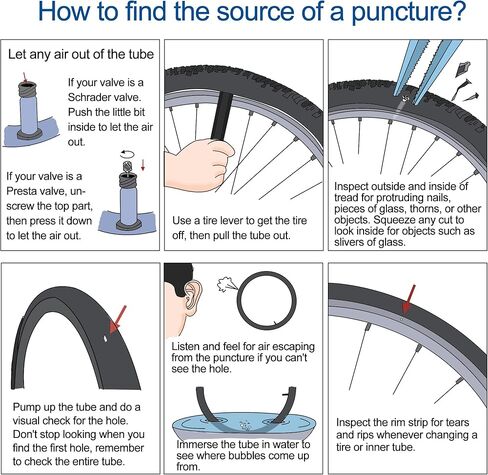 How to find the source of a puncture?

Let any air out of the tube

If your valve is a Schrader valve. Push the little bit inside to let the air out.

If your valve is a Presta valve, unscrew the top part, then press it down to let the air out.

Use a tire lever to get the tire off, then pull the tube out.

Inspect outside and inside of tread for protruding nails, pieces of glass, thorns, or other objects. Squeeze any cut to look inside for objects such as slivers of glass.

Pump up the tube and do a visual check for the hole. Don't stop looking when you find the first hole, remember to check the entire tube.

Listen and feel for air escaping from the puncture if you can't see the hole.

Immerse the tube in water to see where bubbles come up from.

Inspect the rim strip for tears and rips whenever changing a tire or inner tube.