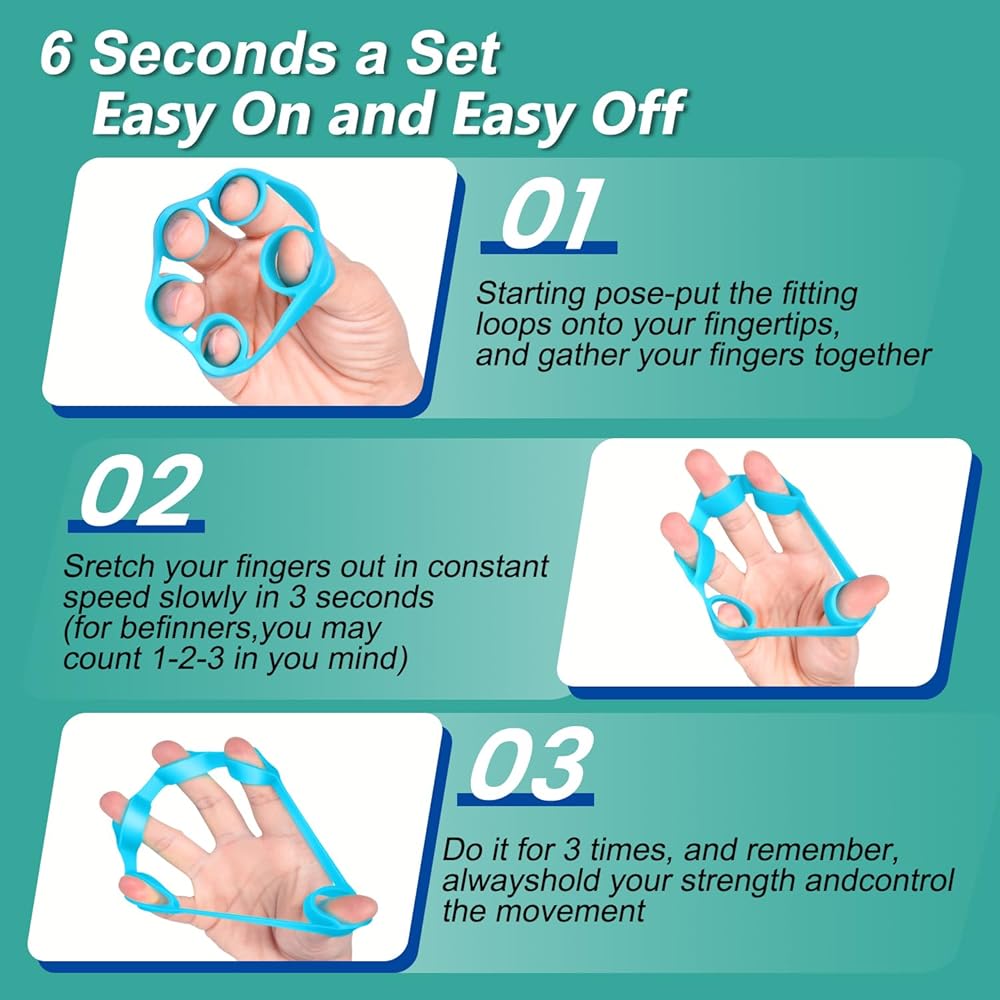 6 Seconds a Set
Easy On and Easy Off

01

Starting pose-put the fitting loops onto your fingertips, and gather your fingers together

02

Sretch your fingers out in constant speed slowly in 3 seconds (for befinners,you may count 1-2-3 in you mind)

03

Do it for 3 times, and remember, alwayshold your strength andcontrol the movement