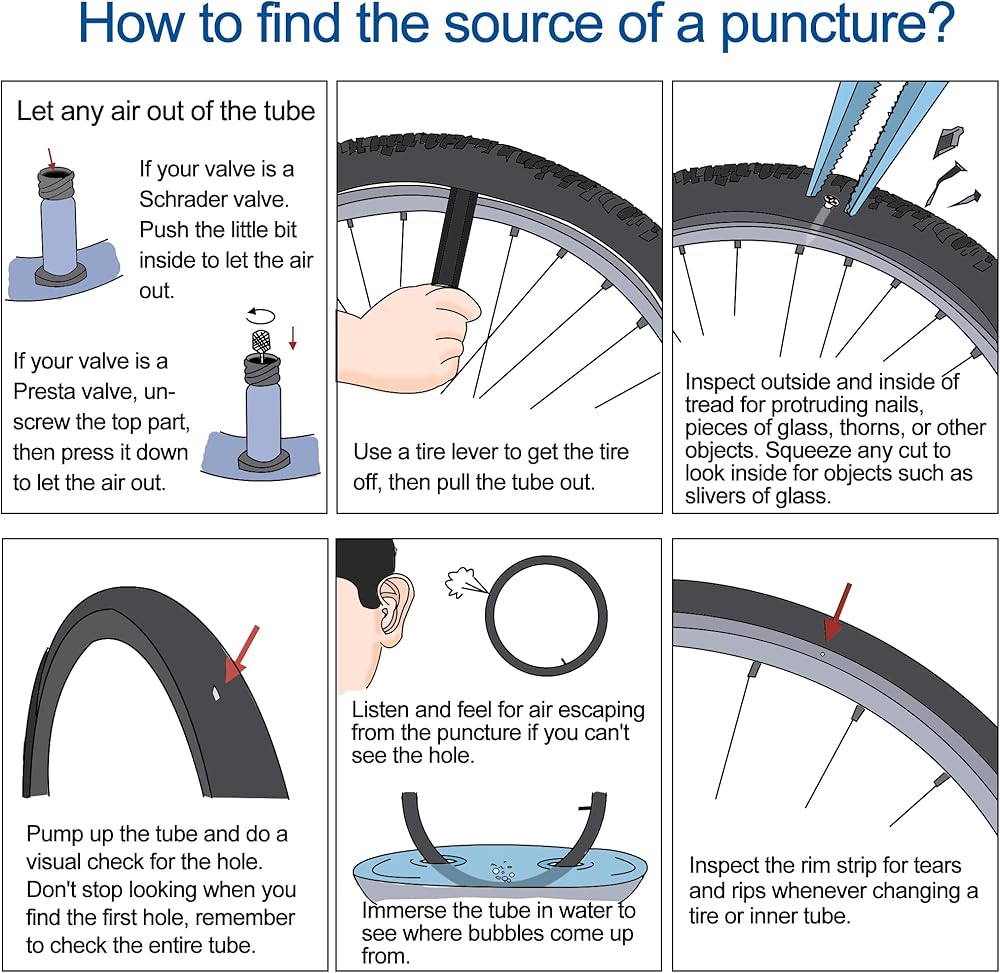 How to find the source of a puncture?

Let any air out of the tube

If your valve is a Schrader valve. Push the little bit inside to let the air out.

If your valve is a Presta valve, unscrew the top part, then press it down to let the air out.

Use a tire lever to get the tire off, then pull the tube out.

Inspect outside and inside of tread for protruding nails, pieces of glass, thorns, or other objects. Squeeze any cut to look inside for objects such as slivers of glass.

Pump up the tube and do a visual check for the hole. Don't stop looking when you find the first hole, remember to check the entire tube.

Listen and feel for air escaping from the puncture if you can't see the hole.

Immerse the tube in water to see where bubbles come up from.

Inspect the rim strip for tears and rips whenever changing a tire or inner tube.