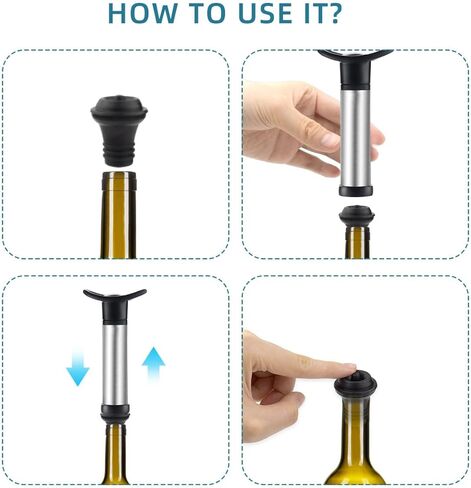 HOW TO USE IT?