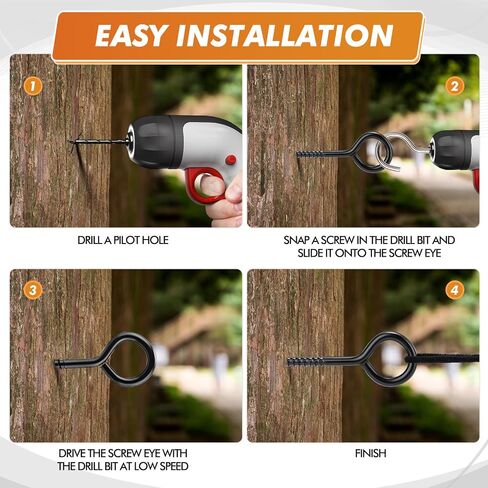 EASY INSTALLATION

1

DRILL A PILOT HOLE

2

SNAP A SCREW IN THE DRILL BIT AND SLIDE IT ONTO THE SCREW EYE

3

DRIVE THE SCREW EYE WITH THE DRILL BIT AT LOW SPEED

4

FINISH