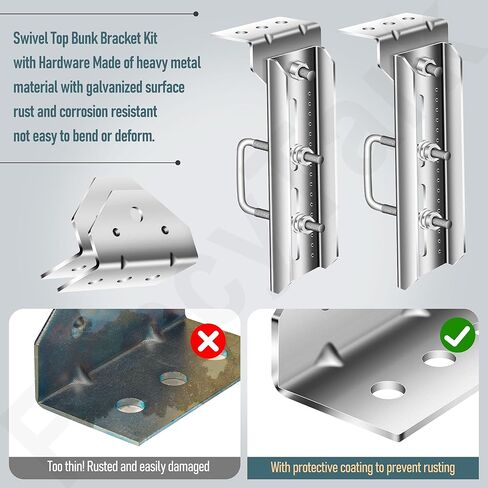 Swivel Top Bunk Bracket Kit with Hardware Made of heavy metal material with galvanized surface rust and corrosion resistant not easy to bend or deform.

Too thin! Rusted and easily damaged

With protective coating to prevent rusting