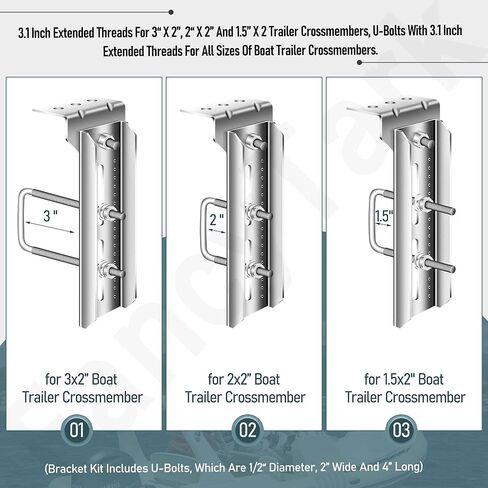 3.1 Inch Extended Threads For 3" X 2", 2" X 2" And 1.5" X 2 Trailer Crossmembers, U-Bolts With 3.1 Inch Extended Threads For All Sizes Of Boat Trailer Crossmembers.

3 "

for 3x2" Boat Trailer Crossmember

01

2 "

for 2x2" Boat Trailer Crossmember

02

1.5"

for 1.5x2" Boat Trailer Crossmember

03

(Bracket Kit Includes U-Bolts, Which Are 1/2" Diameter, 2" Wide And 4" Long)