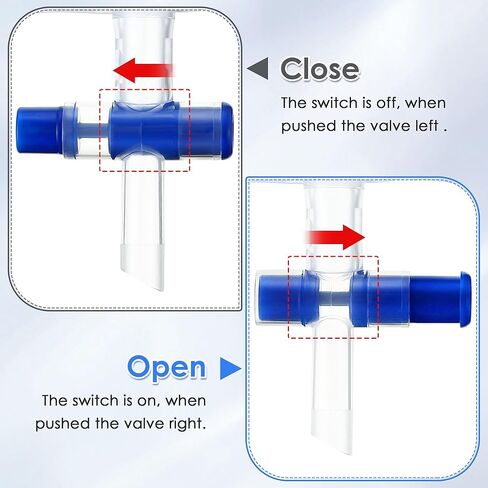 Close

The switch is off, when pushed the valve left .

Open

The switch is on, when pushed the valve right.