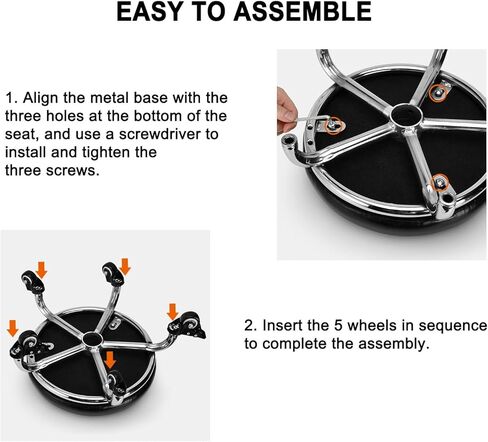 EASY TO ASSEMBLE

1. Align the metal base with the three holes at the bottom of the seat, and use a screwdriver to install and tighten the three screws.

2. Insert the 5 wheels in sequence to complete the assembly.