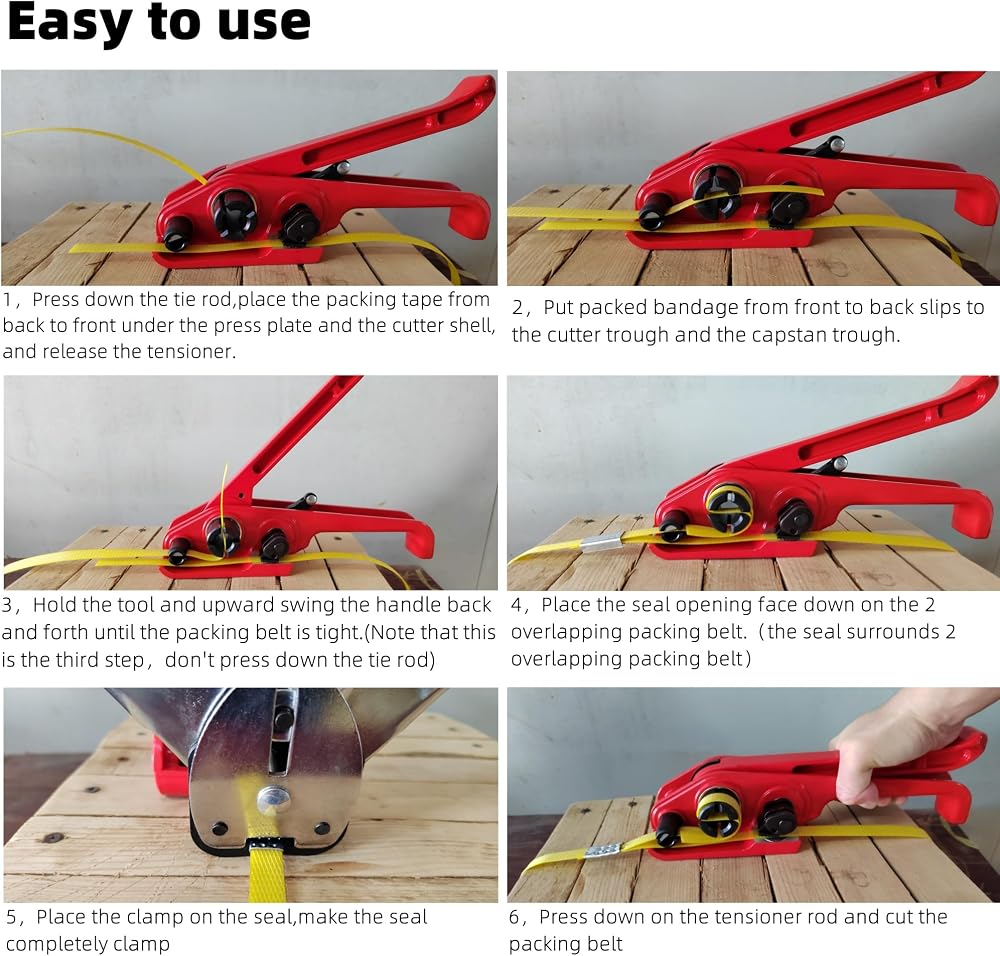 Easy to use

1，Press down the tie rod,place the packing tape from back to front under the press plate and the cutter shell, and release the tensioner.

2，Put packed bandage from front to back slips to the cutter trough and the capstan trough.

3，Hold the tool and upward swing the handle back and forth until the packing belt is tight.(Note that this is the third step，don't press down the tie rod)

4，Place the seal opening face down on the 2 overlapping packing belt.（the seal surrounds 2 overlapping packing belt）

5，Place the clamp on the seal,make the seal completely clamp

6，Press down on the tensioner rod and cut the packing belt