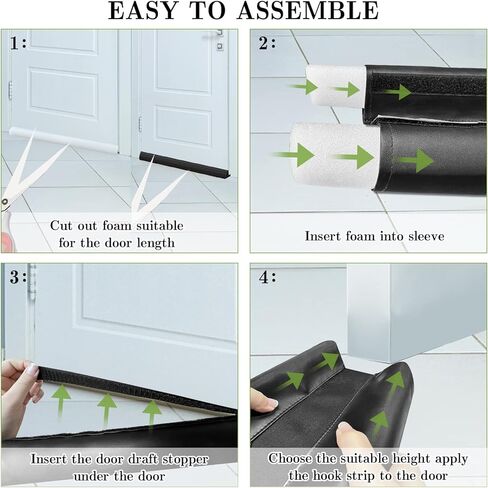 EASY TO ASSEMBLE

1:

Cut out foam suitable for the door length

2:

Insert foam into sleeve

3:

Insert the door draft stopper under the door

4:

Choose the suitable height apply the hook strip to the door