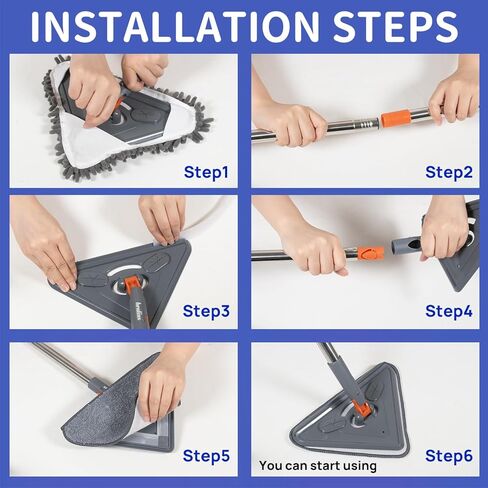 INSTALLATION STEPS

Step1

Step2

Step3

Step4

Step5

Step6

You can start using