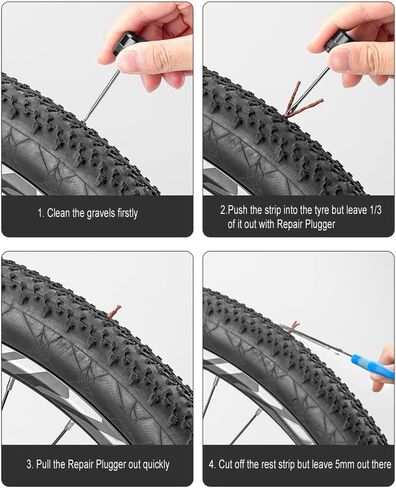 1. Clean the gravels firstly

2.Push the strip into the tyre but leave 1/3 of it out with Repair Plugger

3. Pull the Repair Plugger out quickly

4. Cut off the rest strip but leave 5mm out there